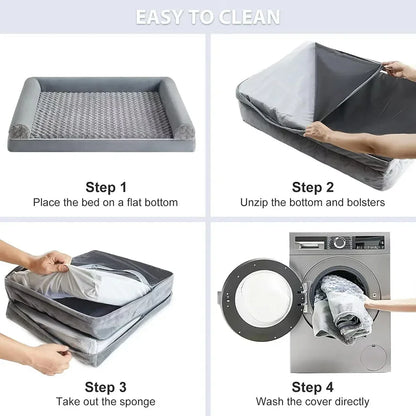 EASY TO CLEAN

Step 1
Place the bed on a flat bottom

Step 2
Unzip the bottom and bolsters

Step 3
Take out the sponge

Step 4
Wash the cover directly